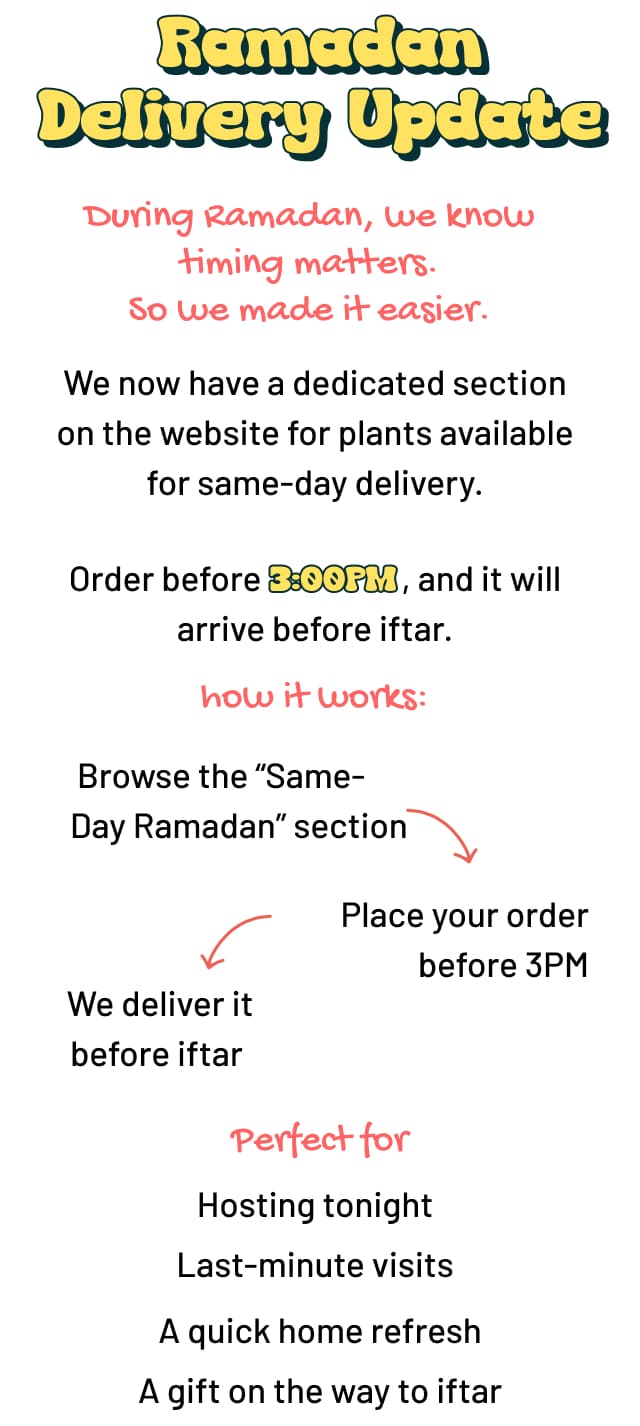 Ramadan Delivery Update

During Ramadan, we know timing matters. So we made it easier.

We now have a dedicated section on the website for plants available for same-day delivery.

Order before 3:00PM, and it will arrive before iftar.

how it works:

Browse the "Same-Day Ramadan" section

Place your order before 3PM

We deliver it before iftar

Perfect for

Hosting tonight

Last-minute visits

A quick home refresh

A gift on the way to iftar